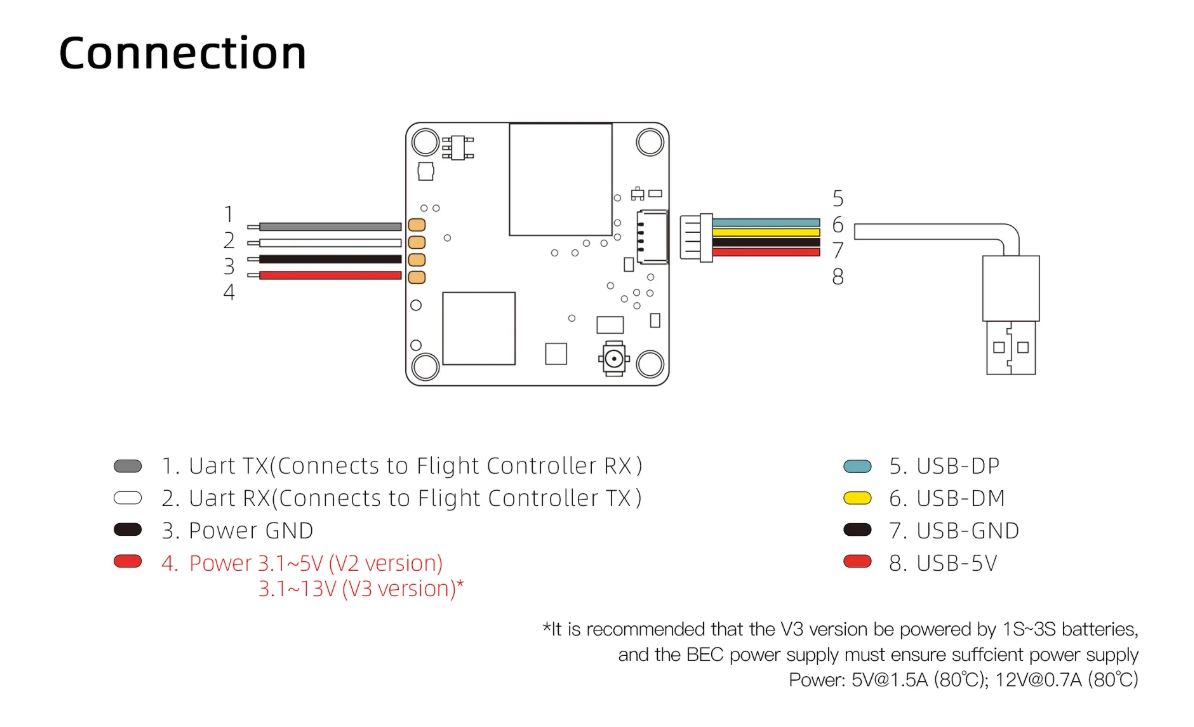 Connection

1
2
3
4

5
6
7
8

1. Uart TX(Connects to Flight Controller RX )
2. Uart RX(Connects to Flight Controller TX )
3. Power GND
4. Power 3.1~5V (V2 version)
3.1~13V (V3 version)*

5. USB-DP
6. USB-DM
7. USB-GND
8. USB-5V

*It is recommended that the V3 version be powered by 1S~3S batteries, and the BEC power supply must ensure suffcient power supply
Power: 5V@1.5A (80℃); 12V@0.7A (80℃)